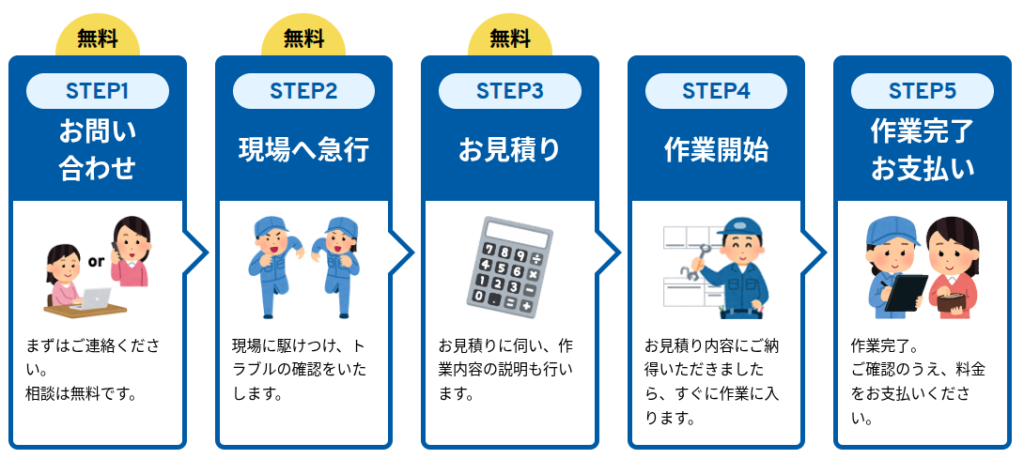 無料
STEP1
お問い合わせ
or
まずはご連絡ください。
相談は無料です。

無料
STEP2
現場へ急行
現場に駆けつけ、トラブルの確認をいたします。

無料
STEP3
お見積り
7 8 9 ÷
4 5 6 ×
1 2 3 −
0 . = +
お見積りに伺い、作業内容の説明も行います。

STEP4
作業開始
お見積り内容にご納得いただきましたら、すぐに作業に入ります。

STEP5
作業完了
お支払い
作業完了。
ご確認のうえ、料金をお支払いください。