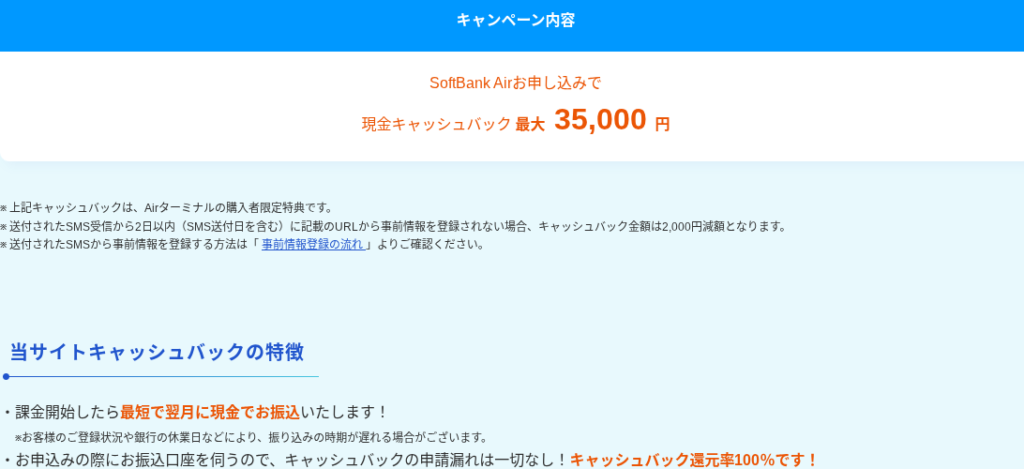 キャンペーン内容

SoftBank Airお申し込みで

現金キャッシュバック 最大 35,000 円

※上記キャッシュバックは、Airターミナルの購入者限定特典です。
※送付されたSMS受信から2日以内（SMS送付日を含む）に記載のURLから事前情報を登録されない場合、キャッシュバック金額は2,000円減額となります。
※送付されたSMSから事前情報を登録する方法は「 事前情報登録の流れ 」よりご確認ください。

当サイトキャッシュバックの特徴

・課金開始したら最短で翌月に現金でお振込いたします！
※お客様のご登録状況や銀行の休業日などにより、振り込みの時期が遅れる場合がございます。
・お申込みの際にお振込口座を伺うので、キャッシュバックの申請漏れは一切なし！キャッシュバック還元率100%です！